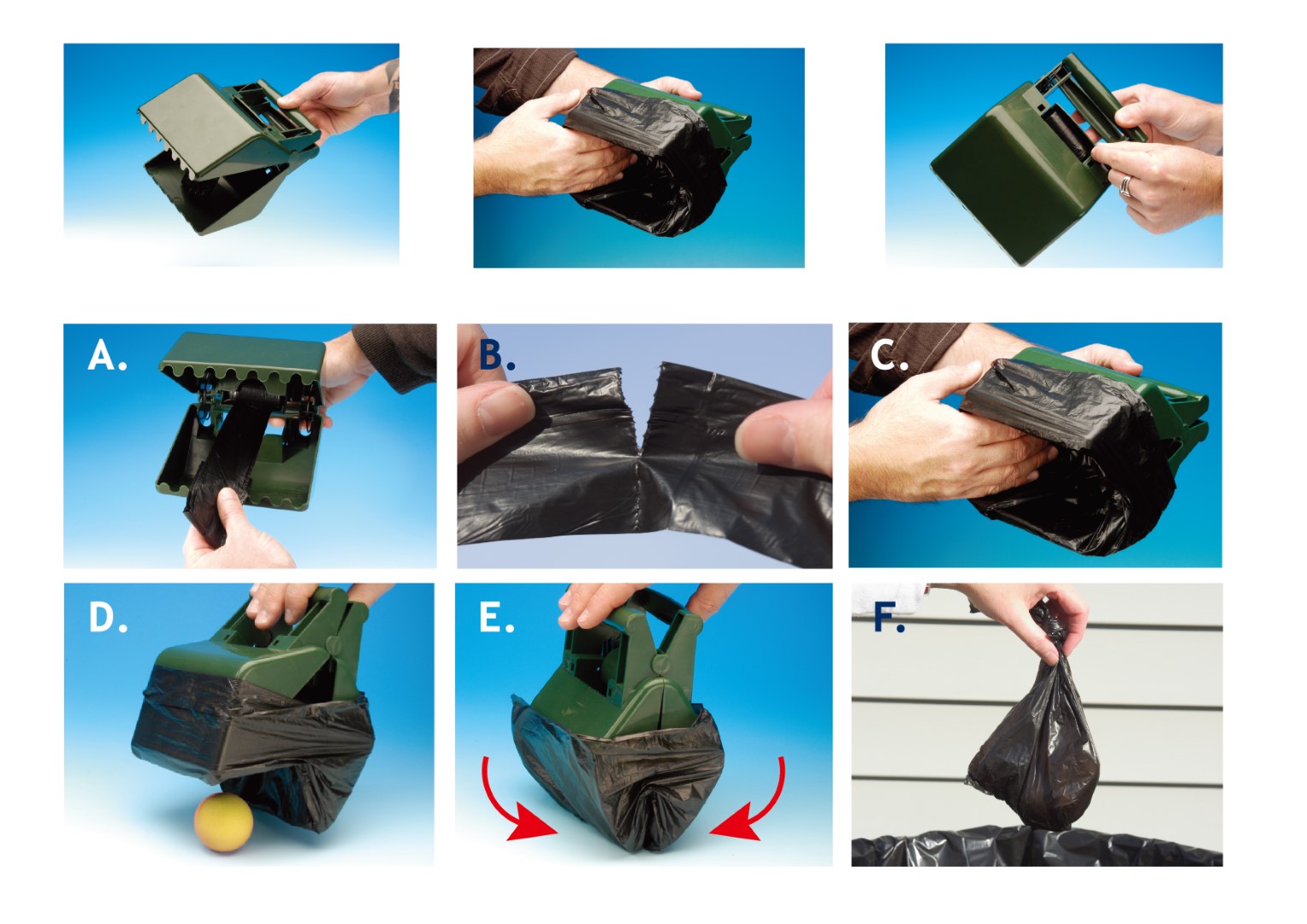 A.

B.

C.

D.

E.

F.