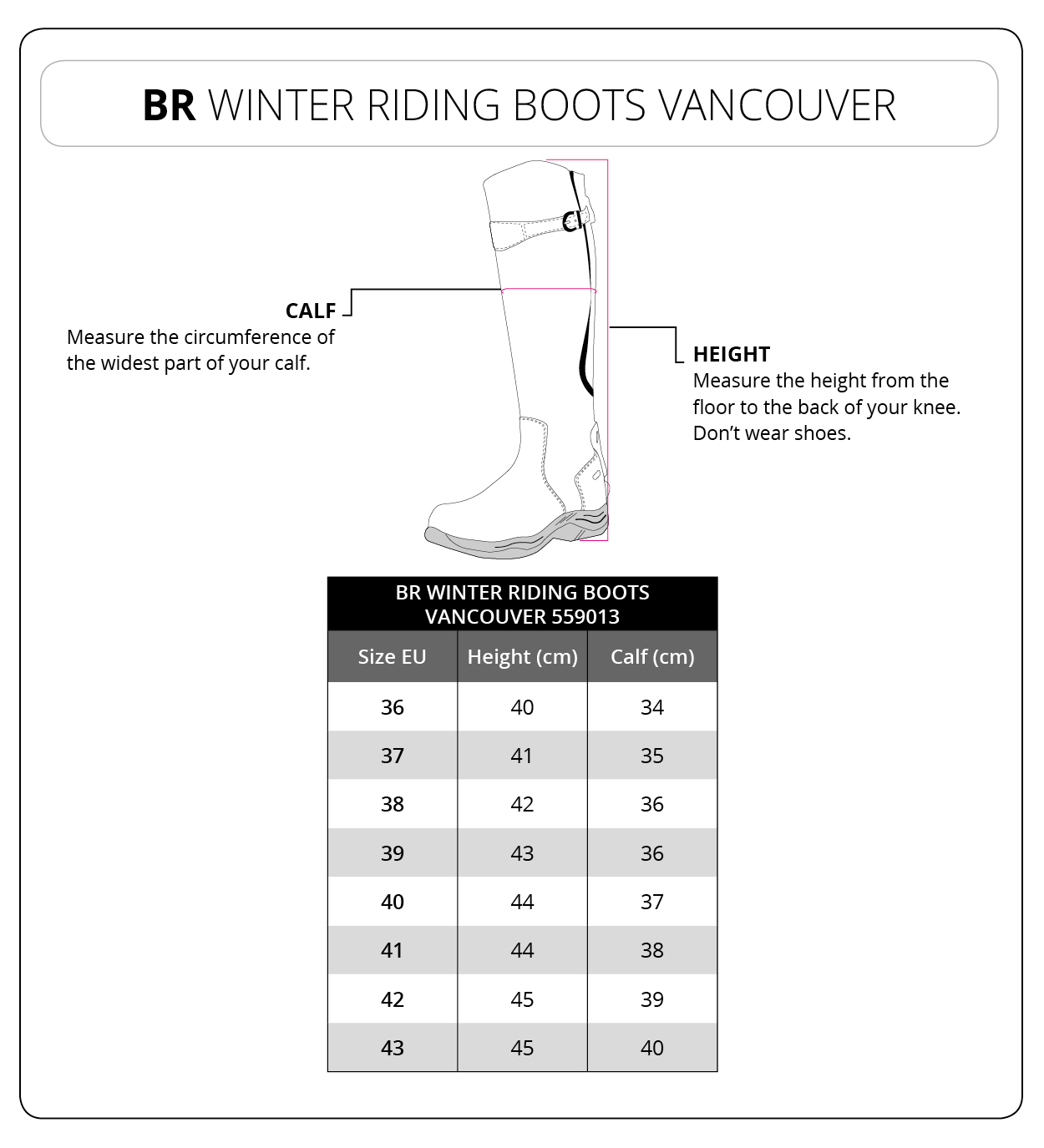 BR WINTER RIDING BOOTS VANCOUVER

CALF
Measure the circumference of the widest part of your calf.

HEIGHT
Measure the height from the floor to the back of your knee. Don't wear shoes.

BR WINTER RIDING BOOTS VANCOUVER 559013

| Size EU | Height (cm) | Calf (cm) |
|---|---|---|
| 36 | 40 | 34 |
| 37 | 41 | 35 |
| 38 | 42 | 36 |
| 39 | 43 | 36 |
| 40 | 44 | 37 |
| 41 | 44 | 38 |
| 42 | 45 | 39 |
| 43 | 45 | 40 |